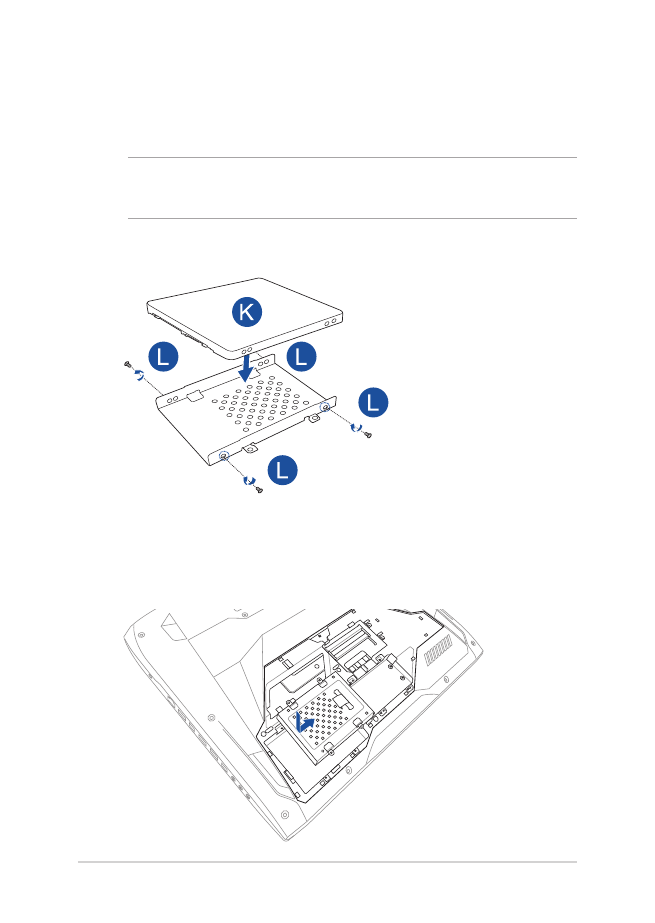 K

L

L

L

L